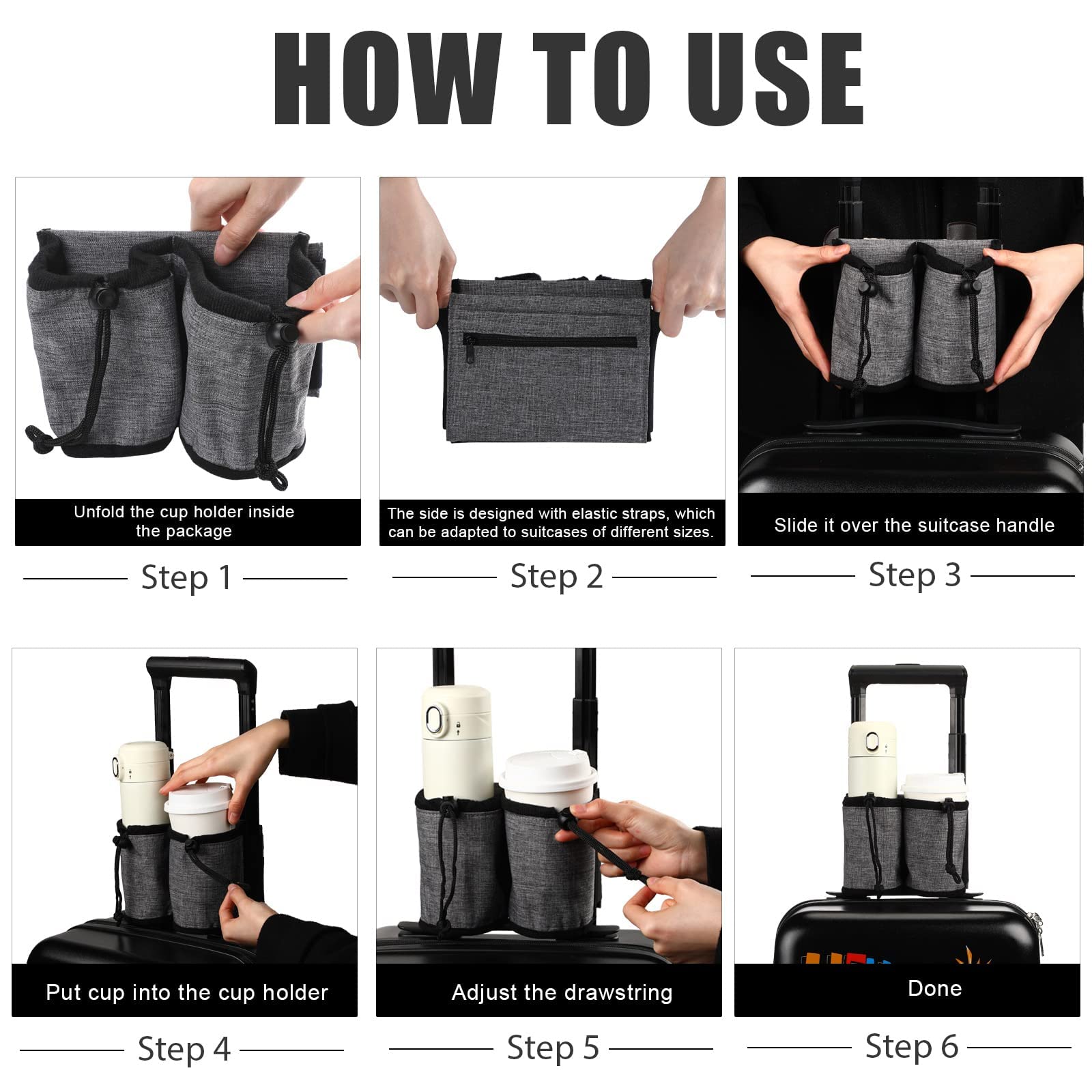 HOW TO USE

Unfold the cup holder inside the package

Step 1

The side is designed with elastic straps, which can be adapted to suitcases of different sizes.

Step 2

Slide it over the suitcase handle

Step 3

Put cup into the cup holder

Step 4

Adjust the drawstring

Step 5

Done

Step 6