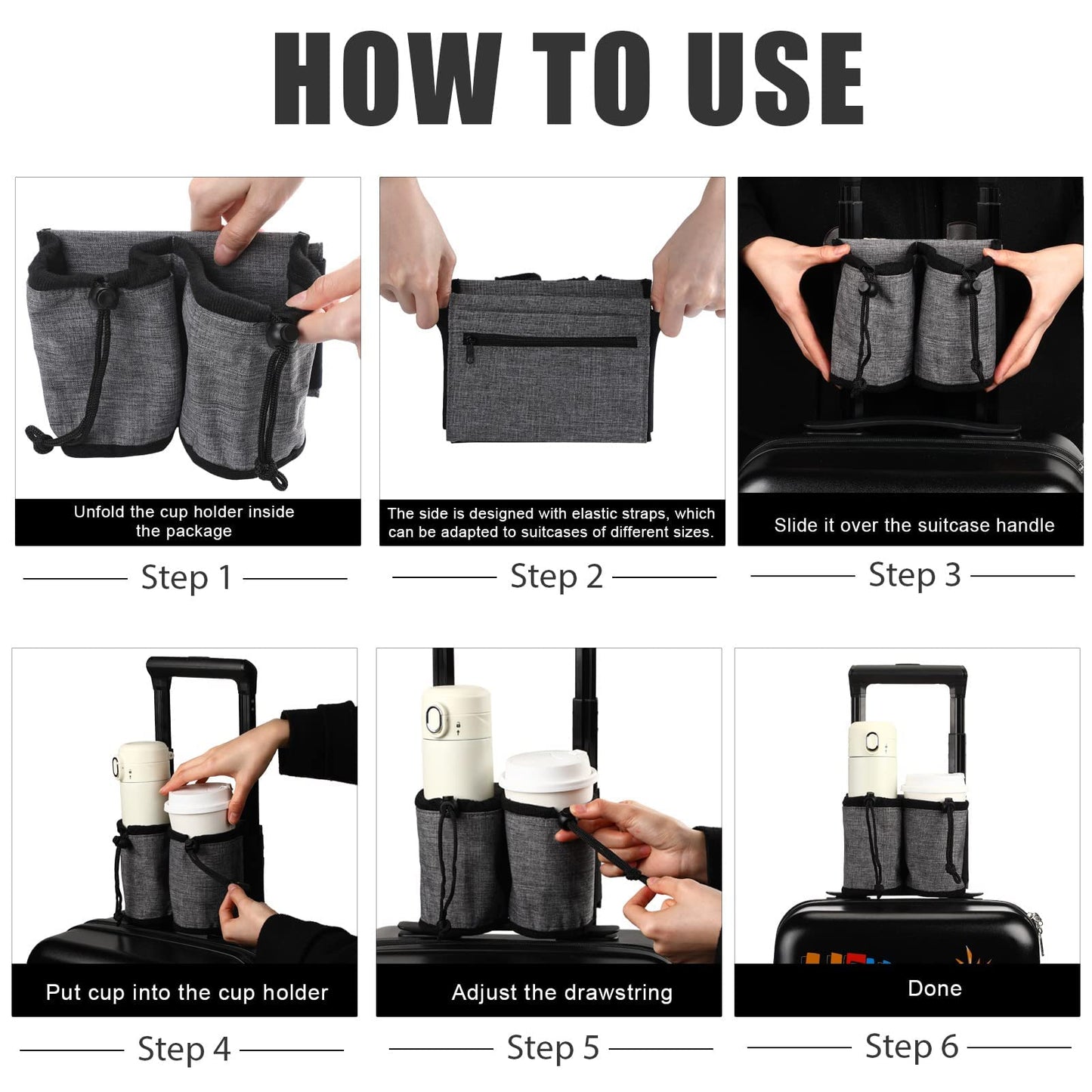 HOW TO USE

Unfold the cup holder inside the package

Step 1

The side is designed with elastic straps, which can be adapted to suitcases of different sizes.

Step 2

Slide it over the suitcase handle

Step 3

Put cup into the cup holder

Step 4

Adjust the drawstring

Step 5

Done

Step 6