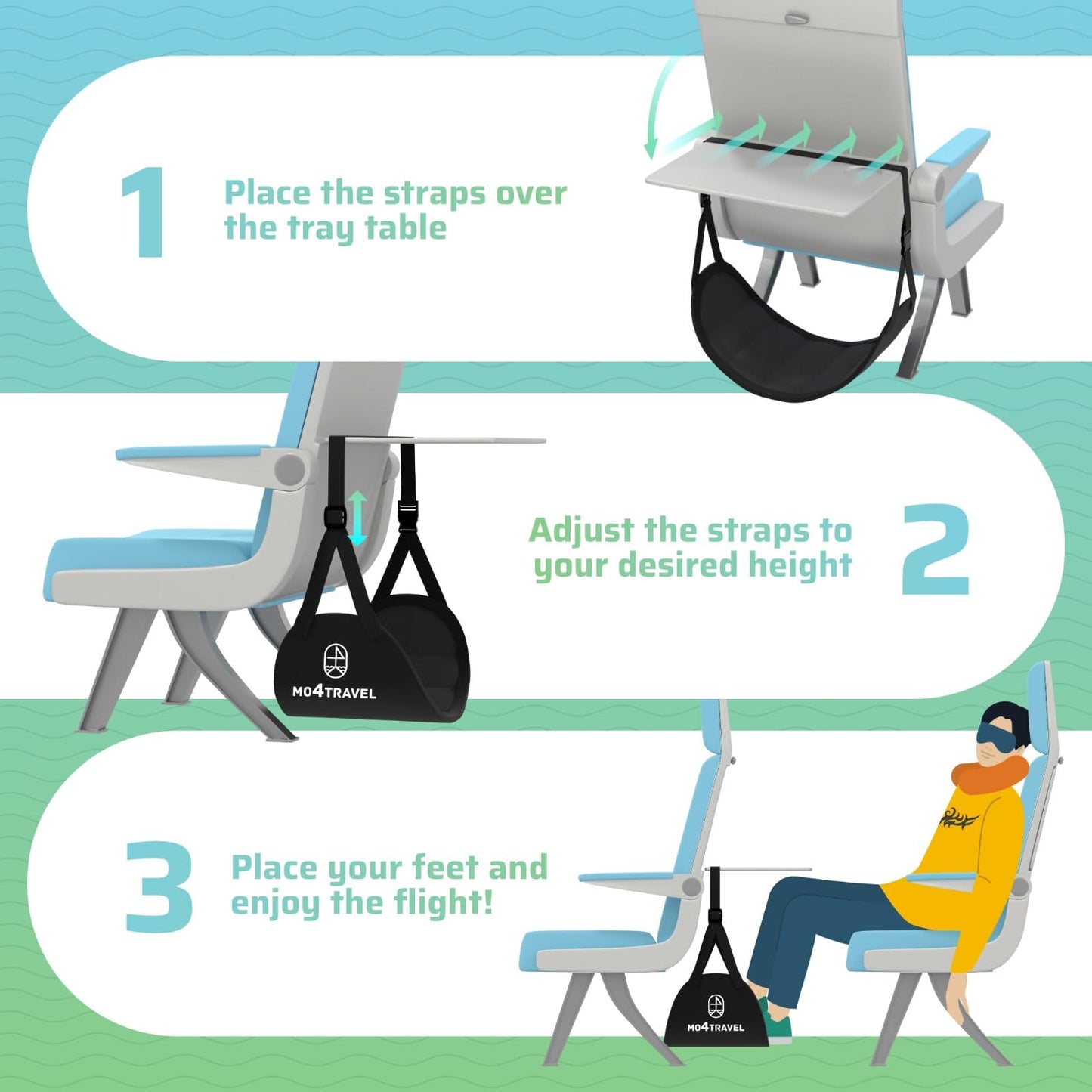 1

Place the straps over the tray table

Adjust the straps to your desired height

2

MO4TRAVEL

3

Place your feet and enjoy the flight!

MO4TRAVEL